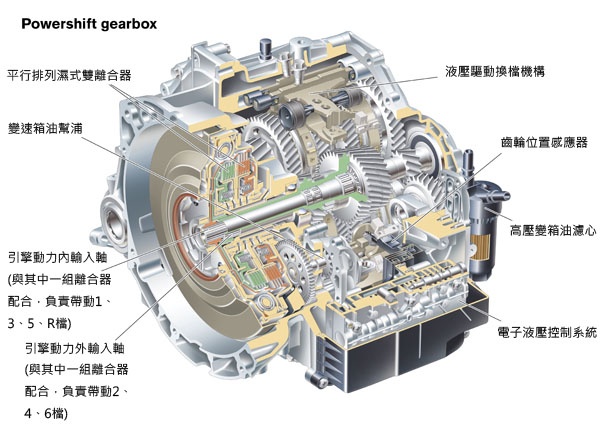 Powershift gearbox

平行排列濕式雙離合器

變速箱油幫浦

引擎動力內輸入軸 (與其中一組離合器配合，負責帶動1、3、5、R檔)

引擎動力外輸入軸 (與其中一組離合器配合，負責帶動2、4、6檔)

液壓驅動換檔機構

齒輪位置感應器

高壓變箱油濾心

電子液壓控制系統