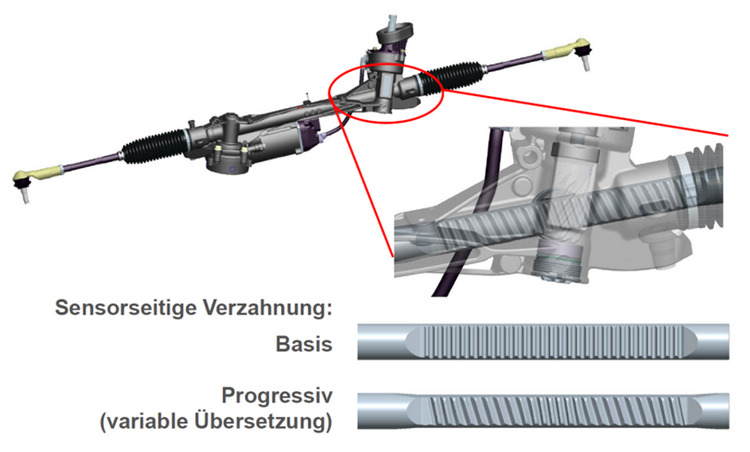 Sensorseitige Verzahnung:

Basis

Progressiv
(variable Übersetzung)