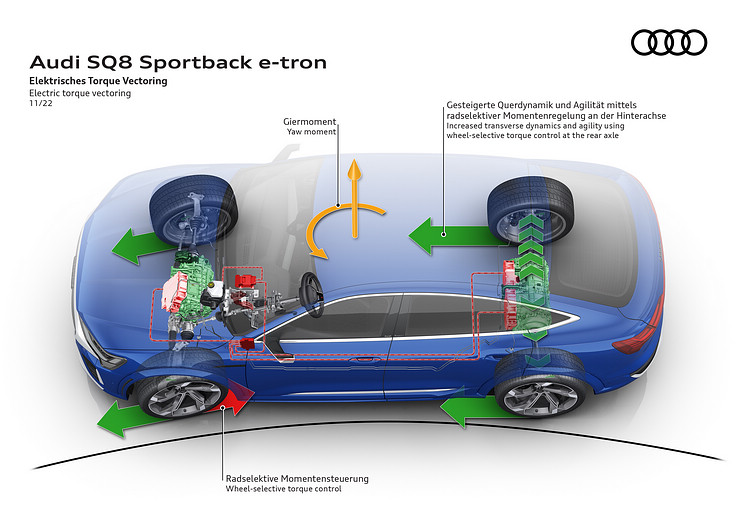 Audi SQ8 Sportback e-tron
Elektrisches Torque Vectoring
Electric torque vectoring
11/22

Giermoment
Yaw moment

Gesteigerte Querdynamik und Agilität mittels radselektiver Momentenregelung an der Hinterachse
Increased transverse dynamics and agility using wheel-selective torque control at the rear axle

Radselektive Momentensteuerung
Wheel-selective torque control