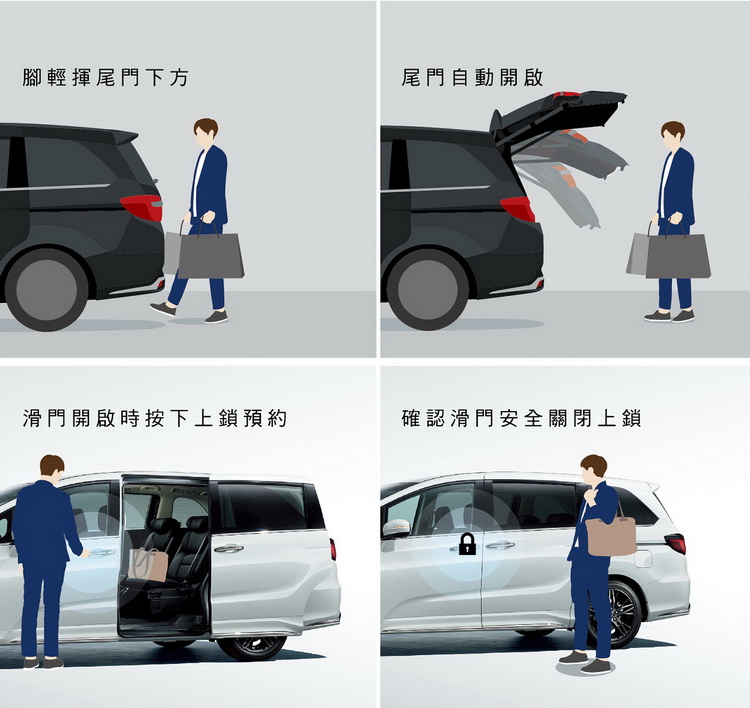 腳輕揮尾門下方

尾門自動開啟

滑門開啟時按下上鎖預約

確認滑門安全關閉上鎖