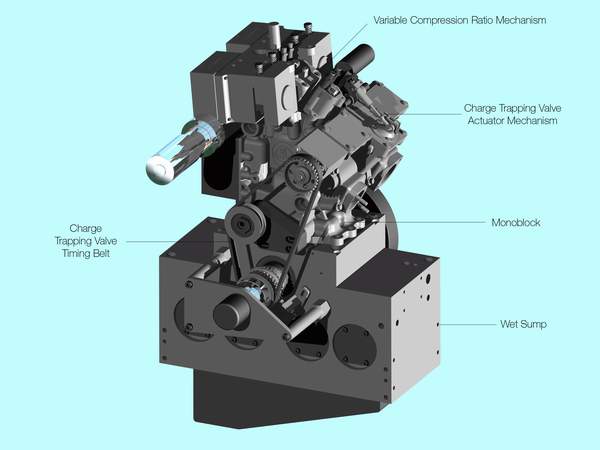 Variable Compression Ratio Mechanism

Charge Trapping Valve Actuator Mechanism

Charge Trapping Valve Timing Belt

Monoblock

Wet Sump