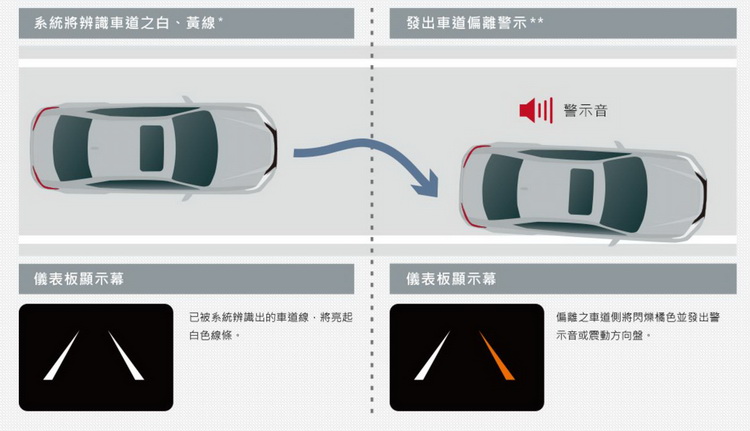 系統將辨識車道之白、黃線*

儀表板顯示幕

已被系統辨識出的車道線，將亮起白色線條。

發出車道偏離警示**

警示音

儀表板顯示幕

偏離之車道側將閃爍橘色並發出警示音或震動方向盤。