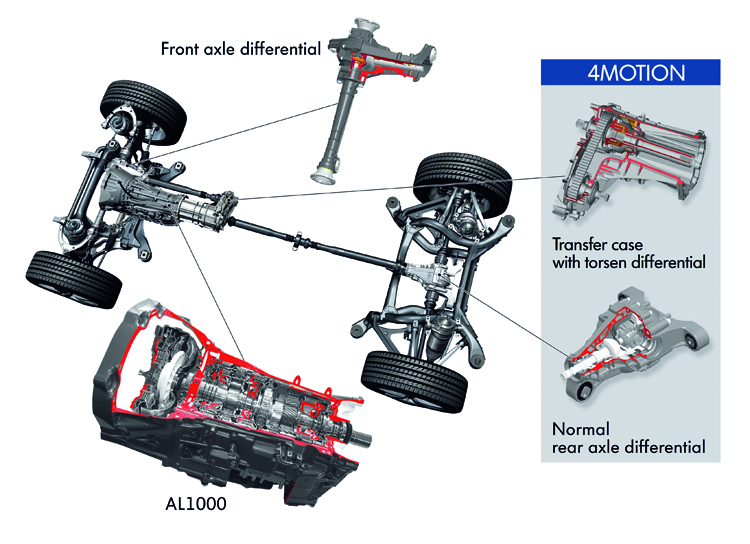 Front axle differential

4MOTION

Transfer case with torsen differential

Normal rear axle differential

AL1000