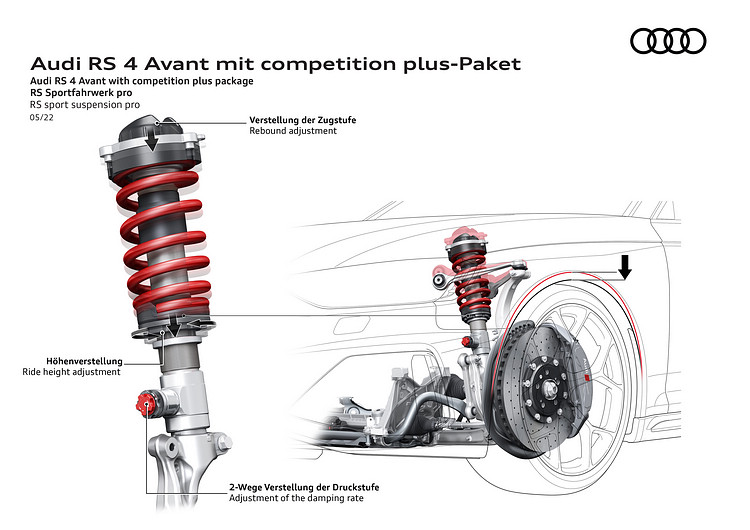 Audi RS 4 Avant mit competition plus-Paket
Audi RS 4 Avant with competition plus package
RS Sportfahrwerk pro
RS sport suspension pro
05/22

Verstellung der Zugstufe
Rebound adjustment

Höhenverstellung
Ride height adjustment

2-Wege Verstellung der Druckstufe
Adjustment of the damping rate