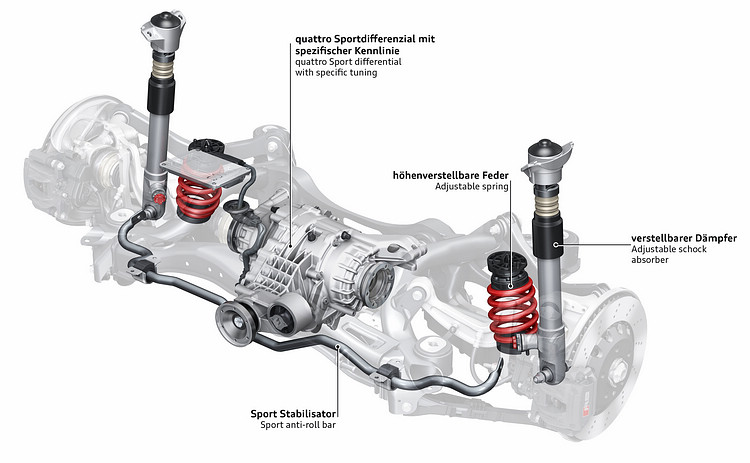 quattro Sportdifferenzial mit spezifischer Kennlinie
quattro Sport differential with specific tuning

höhenverstellbare Feder
Adjustable spring

verstellbarer Dämpfer
Adjustable schock absorber

Sport Stabilisator
Sport anti-roll bar